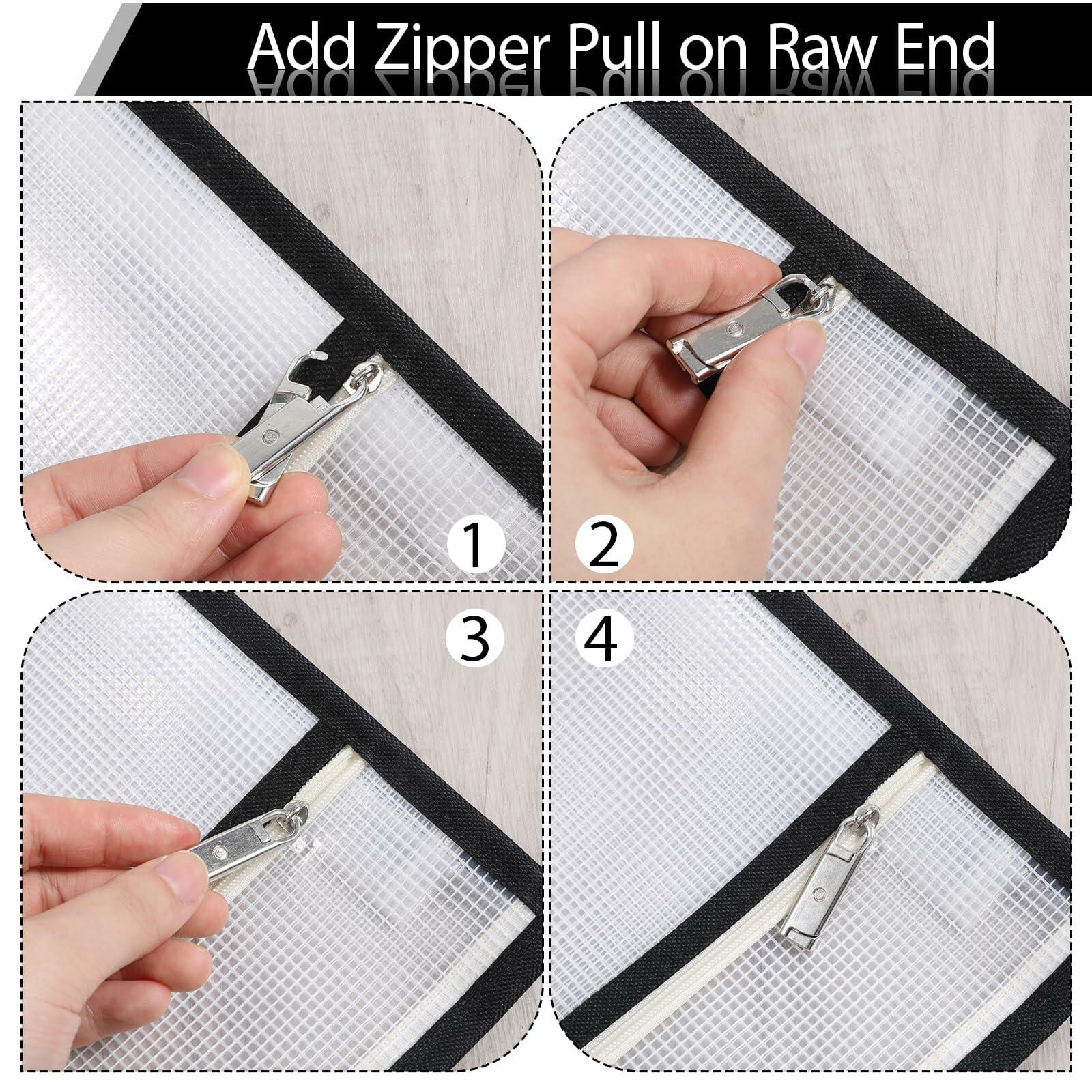 Add Zipper Pull on Raw End

1

2

3

4