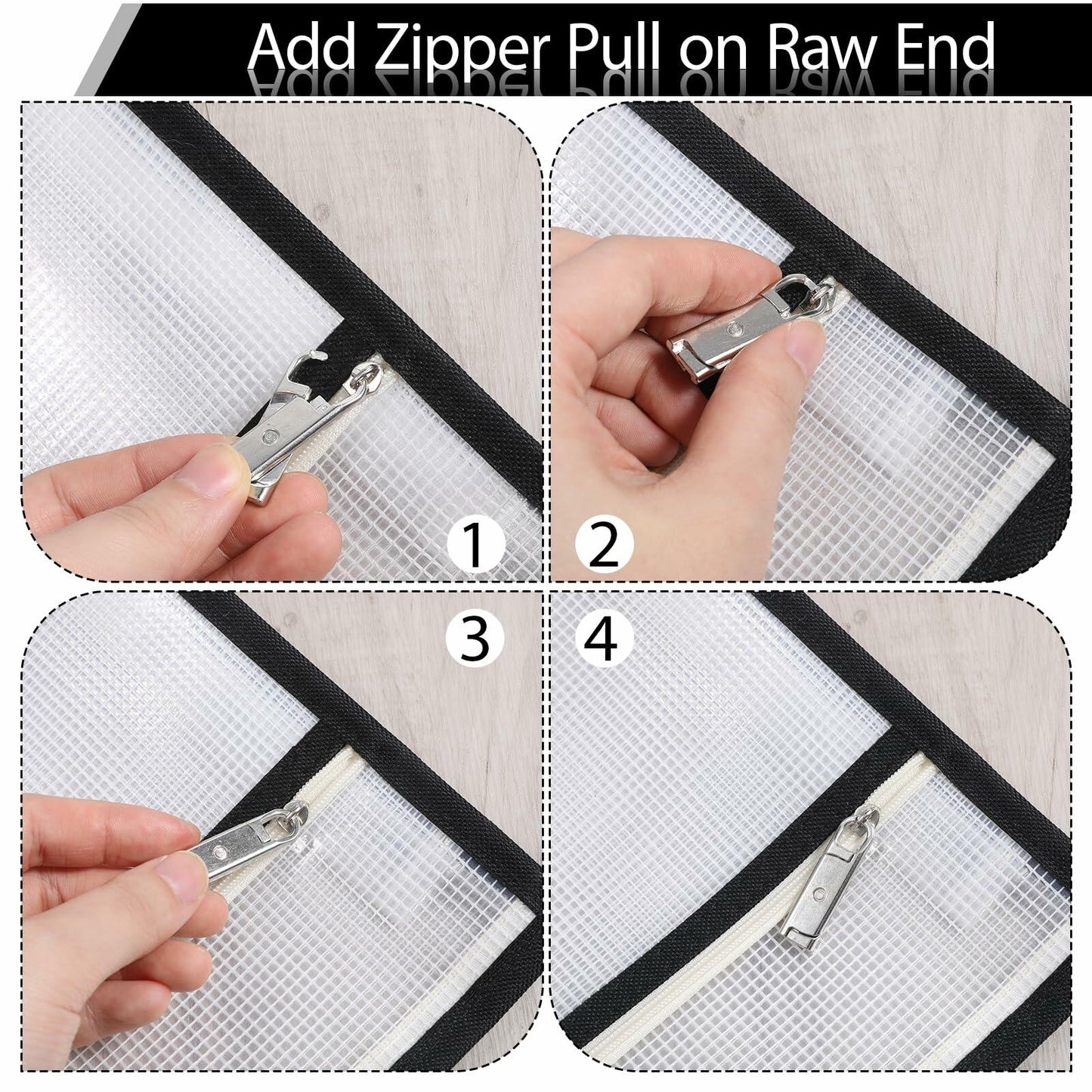 Add Zipper Pull on Raw End

1

2

3

4