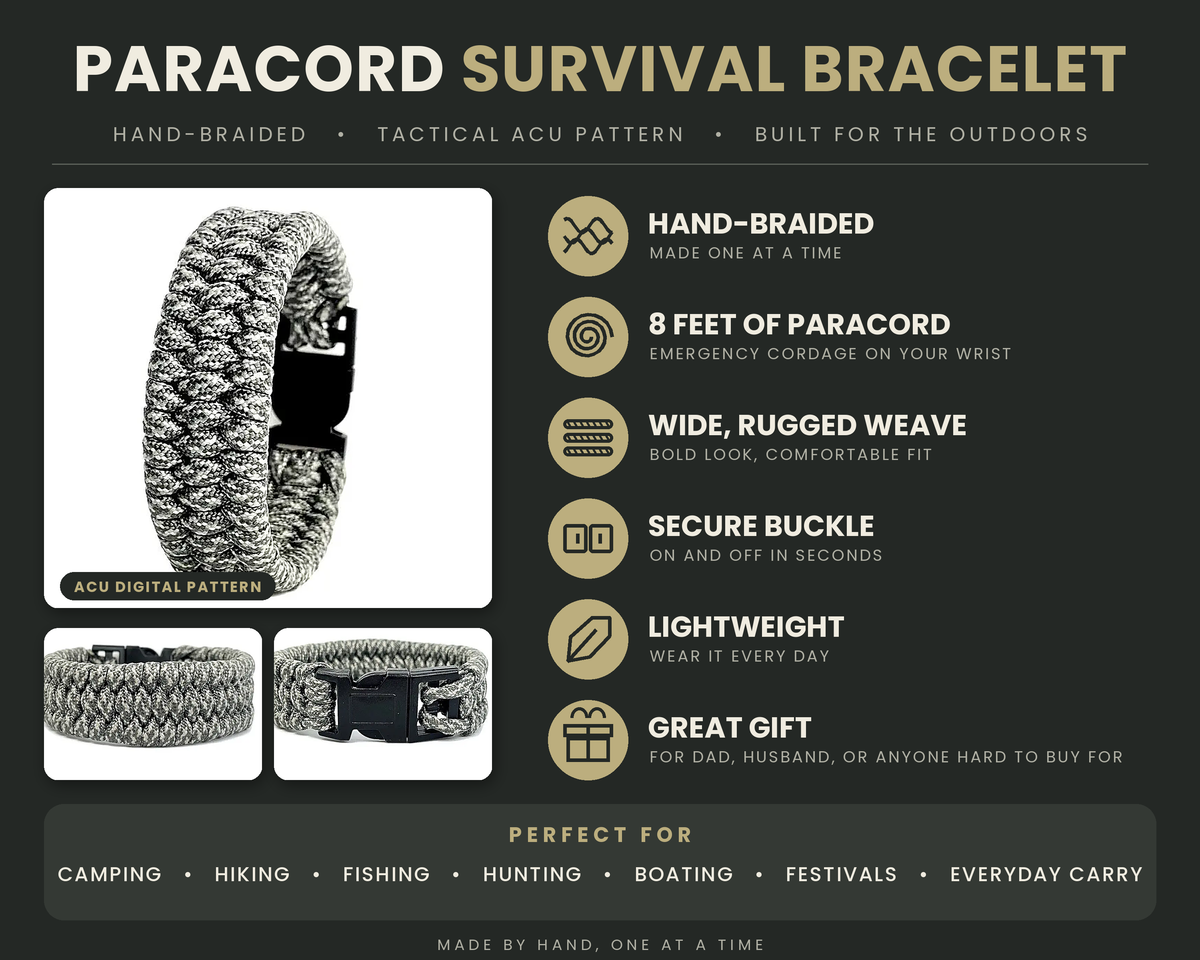 PARACORD SURVIVAL BRACELET

HAND-BRAIDED • TACTICAL ACU PATTERN • BUILT FOR THE OUTDOORS

ACU DIGITAL PATTERN

HAND-BRAIDED
MADE ONE AT A TIME

8 FEET OF PARACORD
EMERGENCY CORDAGE ON YOUR WRIST

WIDE, RUGGED WEAVE
BOLD LOOK, COMFORTABLE FIT

SECURE BUCKLE
ON AND OFF IN SECONDS

LIGHTWEIGHT
WEAR IT EVERY DAY

GREAT GIFT
FOR DAD, HUSBAND, OR ANYONE HARD TO BUY FOR

PERFECT FOR

CAMPING • HIKING • FISHING • HUNTING • BOATING • FESTIVALS • EVERYDAY CARRY

MADE BY HAND, ONE AT A TIME